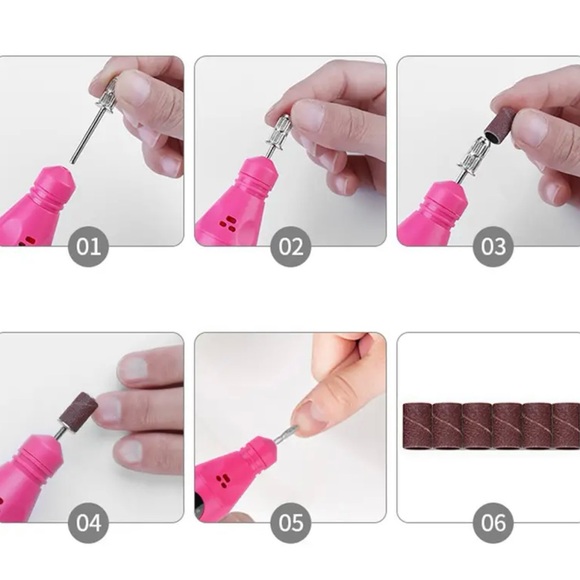 01

02

03

04

05

06